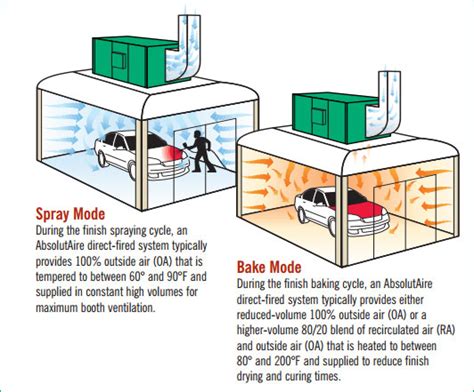 Spray Mode
During the finish spraying cycle, an AbsolutAire direct-fired system typically provides 100% outside air (OA) that is tempered to between 60° and 90°F and supplied in constant high volumes for maximum booth ventilation.

Bake Mode
During the finish baking cycle, an AbsolutAire direct-fired system typically provides either reduced-volume 100% outside air (OA) or a higher-volume 80/20 blend of recirculated air (RA) and outside air (OA) that is heated to between 80° and 200°F and supplied to reduce finish drying and curing times.