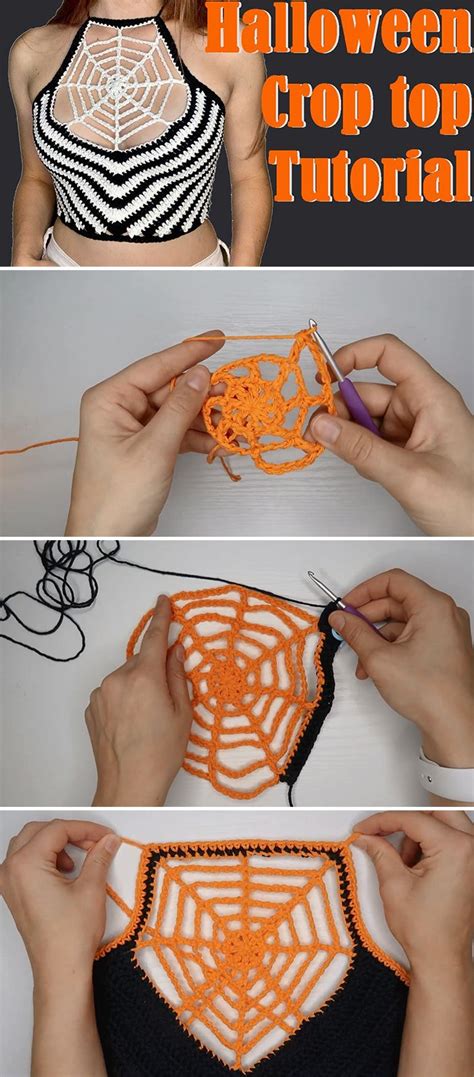 Halloween Crop top Tutorial