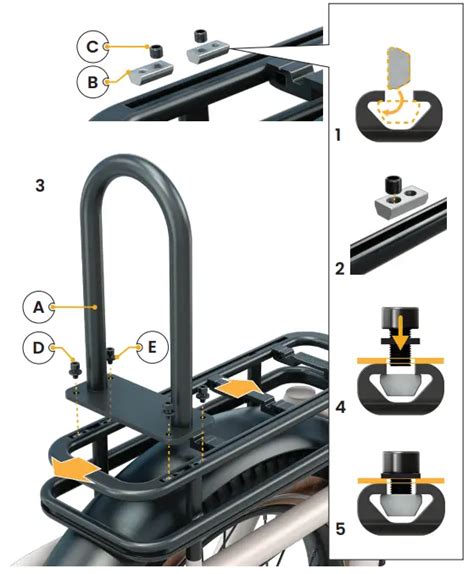 C
B
3
A
D
E
1
2
4
5