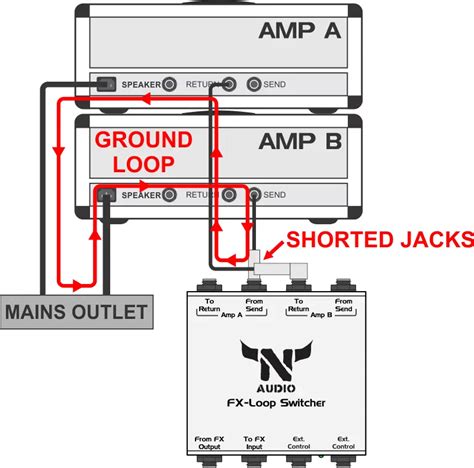 AMP A

SPEAKER RETURN SEND

GROUND LOOP

AMP B

SPEAKER RETURN SEND

SHORTED JACKS

MAINS OUTLET

To Return From Send Amp A To Return From Send Amp B

N AUDIO

FX-Loop Switcher

From FX Output To FX Input Ext. Control Ext. Control