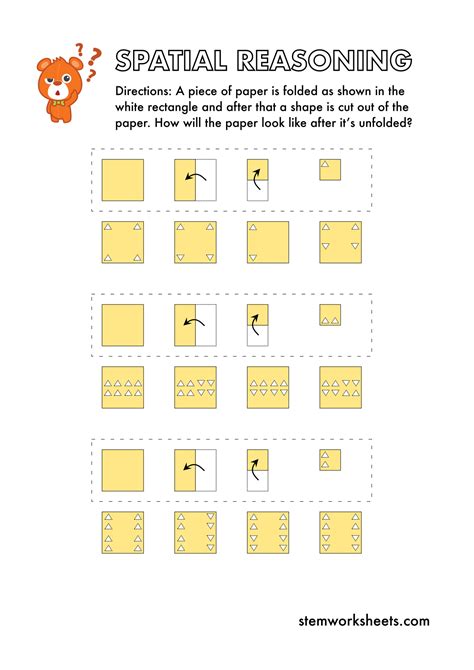 SPATIAL REASONING

Directions: A piece of paper is folded as shown in the white rectangle and after that a shape is cut out of the paper. How will the paper look like after it's unfolded?

stemworksheets.com