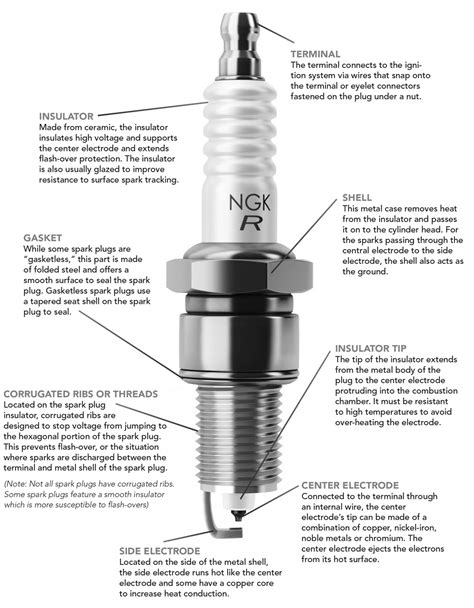 TERMINAL
The terminal connects to the ignition system via wires that snap onto the terminal or eyelet connectors fastened on the plug under a nut.

INSULATOR
Made from ceramic, the insulator insulates high voltage and supports the center electrode and extends flash-over protection. The insulator is also usually glazed to improve resistance to surface spark tracking.

NGK
R

SHELL
This metal case removes heat from the insulator and passes it on to the cylinder head. For the sparks passing through the central electrode to the side electrode, the shell also acts as the ground.

GASKET
While some spark plugs are "gasketless," this part is made of folded steel and offers a smooth surface to seal the spark plug. Gasketless spark plugs use a tapered seat shell on the spark plug to seal.

INSULATOR TIP
The tip of the insulator extends from the metal body of the plug to the center electrode protruding into the combustion chamber. It must be resistant to high temperatures to avoid over-heating the electrode.

CORRUGATED RIBS OR THREADS
Located on the spark plug insulator, corrugated ribs are designed to stop voltage from jumping to the hexagonal portion of the spark plug. This prevents flash-over, or the situation where sparks are discharged between the terminal and metal shell of the spark plug.

(Note: Not all spark plugs have corrugated ribs. Some spark plugs feature a smooth insulator which is more susceptible to flash-overs)

CENTER ELECTRODE
Connected to the terminal through an internal wire, the center electrode's tip can be made of a combination of copper, nickel-iron, noble metals or chromium. The center electrode ejects the electrons from its hot surface.

SIDE ELECTRODE
Located on the side of the metal shell, the side electrode runs hot like the center electrode and some have a copper core to increase heat conduction.