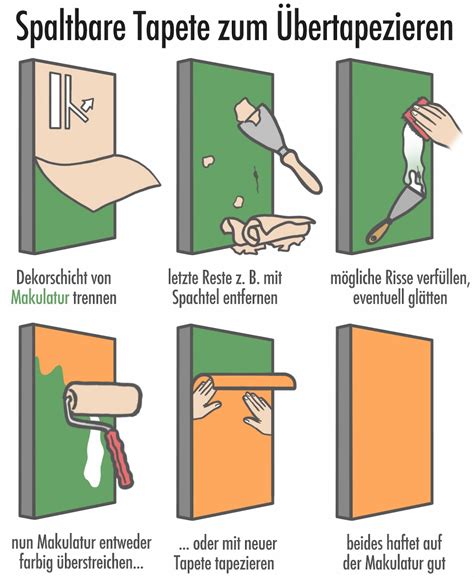 Spaltbare Tapete zum Übertapezieren

Dekorschicht von Makulatur trennen

letzte Reste z. B. mit Spachtel entfernen

mögliche Risse verfüllen, eventuell glätten

nun Makulatur entweder farbig überstreichen...

... oder mit neuer Tapete tapezieren

beides haftet auf der Makulatur gut