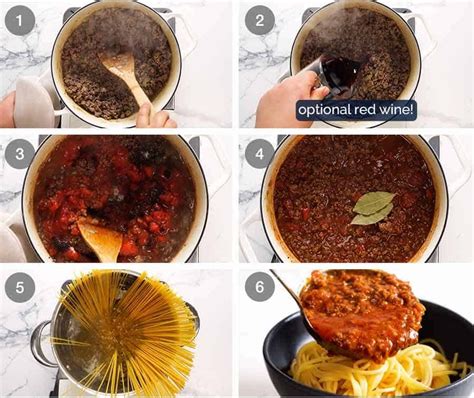 1

2

optional red wine!

3

4

5

6