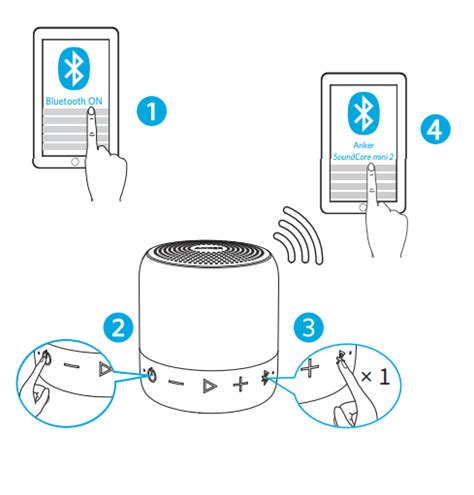 Bluetooth ON

1

Anker
SoundCore mini 2

4

2

3

× 1