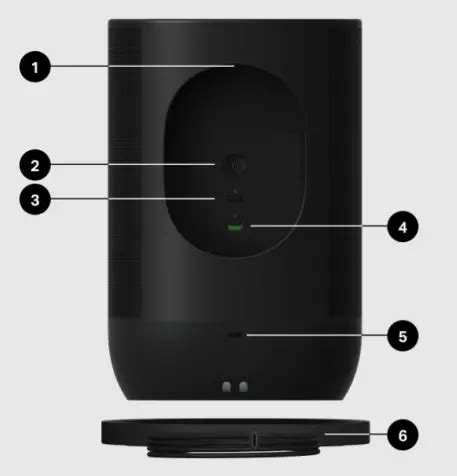 1
2
3
4
5
6