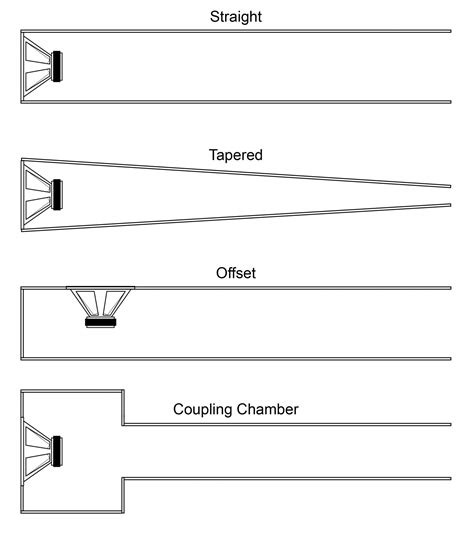 Straight

Tapered

Offset

Coupling Chamber