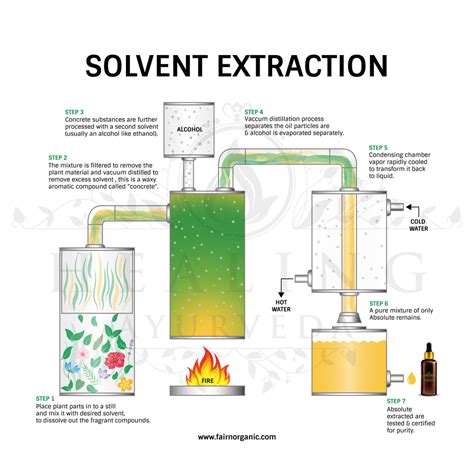 SOLVENT EXTRACTION

STEP 3
Concrete substances are further processed with a second solvent (usually an alcohol like ethanol).

ALCOHOL

STEP 4
Vaccum distillation process separates the oil particles are & alcohol is evaporated separately.

STEP 2
The mixture is filtered to remove the plant material and vacuum distilled to remove excess solvent , this is a waxy aromatic compound called "concrete".

STEP 5
Condensing chamber vapor rapidly cooled to transform it back to liquid.

COLD WATER

HEALING AYURVEDA

HOT WATER

STEP 6
A pure mixture of only Absolute remains.

FIRE

STEP 1
Place plant parts in to a still and mix it with desired solvent, to dissolve out the fragrant compounds.

STEP 7
Absolute extracted are tested & certified for purity.

www.fairnorganic.com