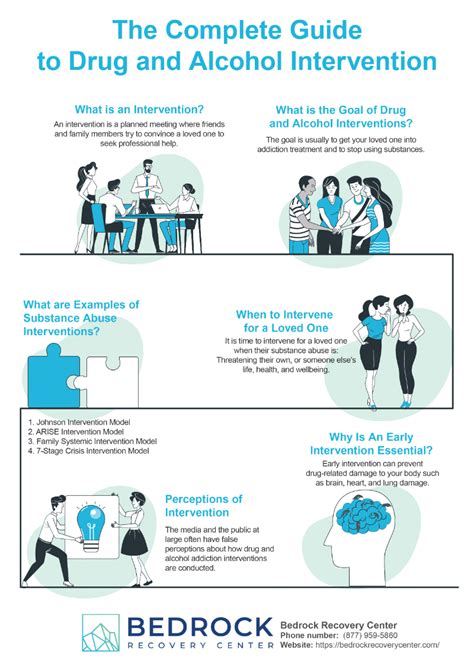 The Complete Guide to Drug and Alcohol Intervention

What is an Intervention?

An intervention is a planned meeting where friends and family members try to convince a loved one to seek professional help.

What is the Goal of Drug and Alcohol Interventions?

The goal is usually to get your loved one into addiction treatment and to stop using substances.

What are Examples of Substance Abuse Interventions?

When to Intervene for a Loved One

It is time to intervene for a loved one when their substance abuse is: Threatening their own, or someone else's life, health, and wellbeing.

1. Johnson Intervention Model
2. ARISE Intervention Model
3. Family Systemic Intervention Model
4. 7-Stage Crisis Intervention Model

Why Is An Early Intervention Essential?

Early intervention can prevent drug-related damage to your body such as brain, heart, and lung damage.

Perceptions of Intervention

The media and the public at large often have false perceptions about how drug and alcohol addiction interventions are conducted.

BEDROCK
RECOVERY CENTER

Bedrock Recovery Center
Phone number: (877) 959-5860
Website: https://bedrockrecoverycenter.com/