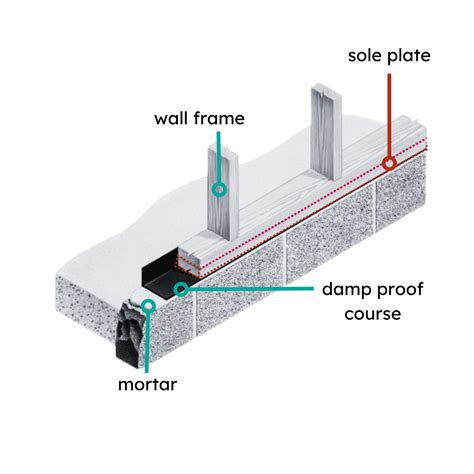 sole plate

wall frame

damp proof course

mortar