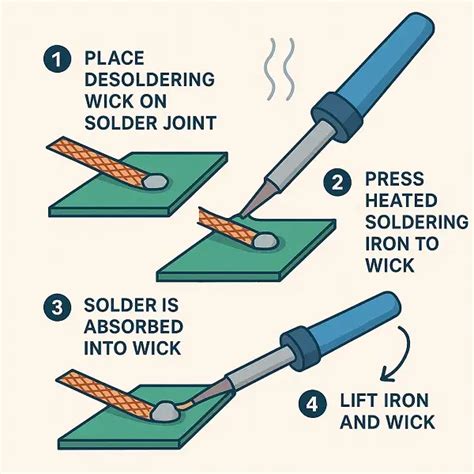 1 PLACE DESOLDERING WICK ON SOLDER JOINT

2 PRESS HEATED SOLDERING IRON TO WICK

3 SOLDER IS ABSORBED INTO WICK

4 LIFT IRON AND WICK