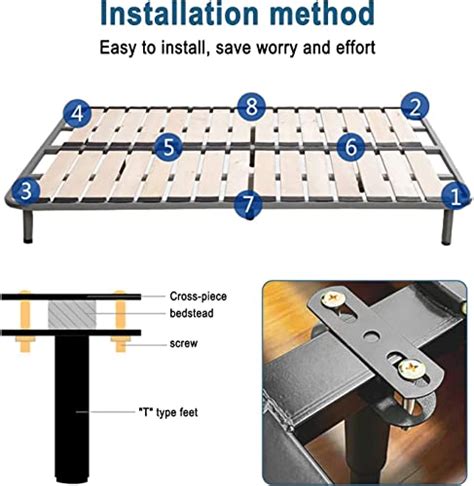 Installation method

Easy to install, save worry and effort

4
8
2
5
6
3
7
1

Cross-piece
bedstead
screw
"T" type feet