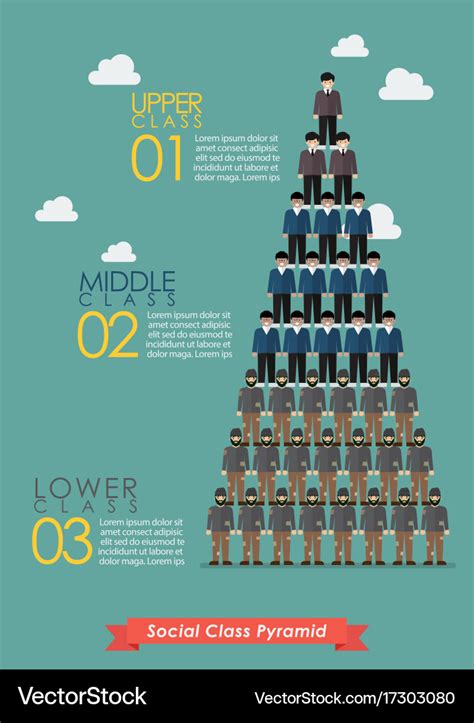 UPPER
CLASS
01
Lorem ipsum dolor sit amet consect adipisic elit sed do eiusmod te incididunt ut labore et dolor maga. Lorem ips

MIDDLE
CLASS
02
Lorem ipsum dolor sit amet consect adipisic elit sed do eiusmod te incididunt ut labore et dolor maga. Lorem ips

LOWER
CLASS
03
Lorem ipsum dolor sit amet consect adipisic elit sed do eiusmod te incididunt ut labore et dolor maga. Lorem ips

Social Class Pyramid

VectorStock

VectorStock.com/17303080