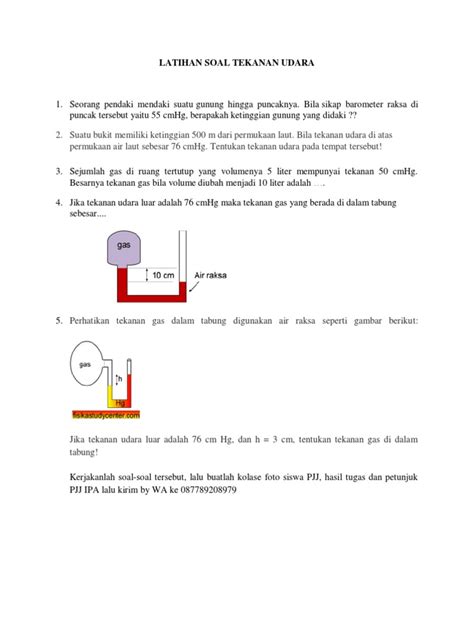 LATIHAN SOAL TEKANAN UDARA

1. Seorang pendaki mendaki suatu gunung hingga puncaknya. Bila sikap barometer raksa di puncak tersebut yaitu 55 cmHg, berapakah ketinggian gunung yang didaki ??

2. Suatu bukit memiliki ketinggian 500 m dari permukaan laut. Bila tekanan udara di atas permukaan air laut sebesar 76 cmHg. Tentukan tekanan udara pada tempat tersebut!

3. Sejumlah gas di ruang tertutup yang volumenya 5 liter mempunyai tekanan 50 cmHg. Besarnya tekanan gas bila volume diubah menjadi 10 liter adalah ….

4. Jika tekanan udara luar adalah 76 cmHg maka tekanan gas yang berada di dalam tabung sebesar....

gas
10 cm
Air raksa

5. Perhatikan tekanan gas dalam tabung digunakan air raksa seperti gambar berikut:

gas
h
Hg
fisikastudycenter.com

Jika tekanan udara luar adalah 76 cm Hg, dan h = 3 cm, tentukan tekanan gas di dalam tabung!

Kerjakanlah soal-soal tersebut, lalu buatlah kolase foto siswa PJJ, hasil tugas dan petunjuk PJJ IPA lalu kirim by WA ke 087789208979