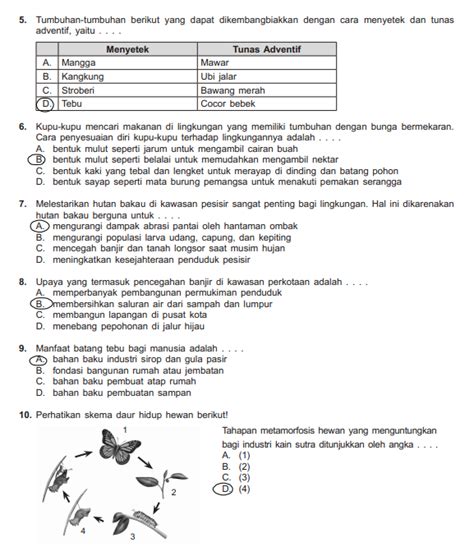 5. Tumbuhan-tumbuhan berikut yang dapat dikembangbiakkan dengan cara menyetek dan tunas adventif, yaitu . . . .

| | Menyetek | Tunas Adventif |
|---|---|---|
| A. | Mangga | Mawar |
| B. | Kangkung | Ubi jalar |
| C. | Stroberi | Bawang merah |
| D. | Tebu | Cocor bebek |

6. Kupu-kupu mencari makanan di lingkungan yang memiliki tumbuhan dengan bunga bermekaran. Cara penyesuaian diri kupu-kupu terhadap lingkungannya adalah . . . .
A. bentuk mulut seperti jarum untuk mengambil cairan buah
B. bentuk mulut seperti belalai untuk memudahkan mengambil nektar
C. bentuk kaki yang tebal dan lengket untuk merayap di dinding dan batang pohon
D. bentuk sayap seperti mata burung pemangsa untuk menakuti pemakan serangga

7. Melestarikan hutan bakau di kawasan pesisir sangat penting bagi lingkungan. Hal ini dikarenakan hutan bakau berguna untuk . . . .
A. mengurangi dampak abrasi pantai oleh hantaman ombak
B. mengurangi populasi larva udang, capung, dan kepiting
C. mencegah banjir dan tanah longsor saat musim hujan
D. meningkatkan kesejahteraan penduduk pesisir

8. Upaya yang termasuk pencegahan banjir di kawasan perkotaan adalah . . . .
A. memperbanyak pembangunan permukiman penduduk
B. membersihkan saluran air dari sampah dan lumpur
C. membangun lapangan di pusat kota
D. menebang pepohonan di jalur hijau

9. Manfaat batang tebu bagi manusia adalah . . . .
A. bahan baku industri sirop dan gula pasir
B. fondasi bangunan rumah atau jembatan
C. bahan baku pembuat atap rumah
D. bahan baku pembuatan sampan

10. Perhatikan skema daur hidup hewan berikut!

1
2
3
4

Tahapan metamorfosis hewan yang menguntungkan bagi industri kain sutra ditunjukkan oleh angka . . . .
A. (1)
B. (2)
C. (3)
D. (4)