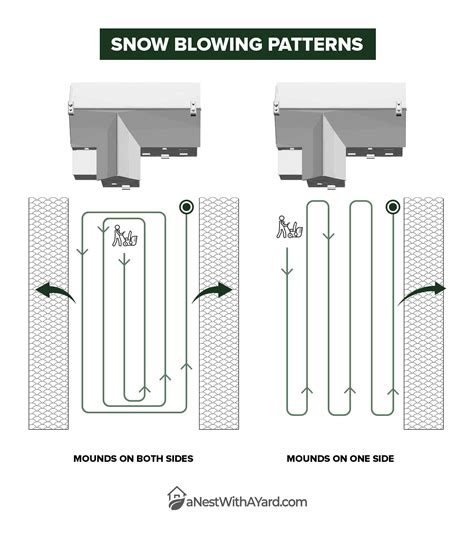 SNOW BLOWING PATTERNS

MOUNDS ON BOTH SIDES

MOUNDS ON ONE SIDE

aNestWithAYard.com