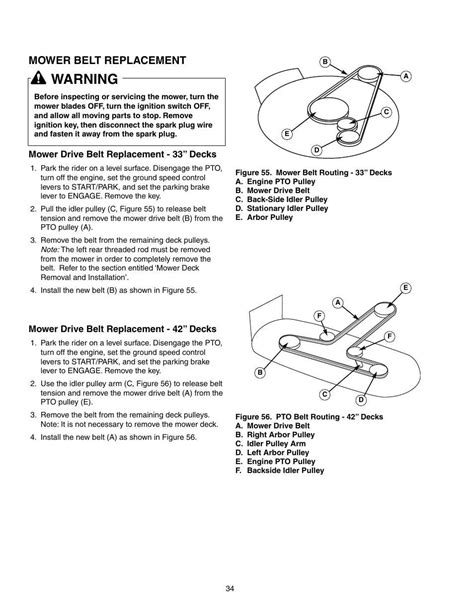 MOWER BELT REPLACEMENT

WARNING

Before inspecting or servicing the mower, turn the mower blades OFF, turn the ignition switch OFF, and allow all moving parts to stop. Remove ignition key, then disconnect the spark plug wire and fasten it away from the spark plug.

Mower Drive Belt Replacement - 33" Decks

1. Park the rider on a level surface. Disengage the PTO, turn off the engine, set the ground speed control levers to START/PARK, and set the parking brake lever to ENGAGE. Remove the key.

2. Pull the idler pulley (C, Figure 55) to release belt tension and remove the mower drive belt (B) from the PTO pulley (A).

3. Remove the belt from the remaining deck pulleys. Note: The left rear threaded rod must be removed from the mower in order to completely remove the belt. Refer to the section entitled 'Mower Deck Removal and Installation'.

4. Install the new belt (B) as shown in Figure 55.

Mower Drive Belt Replacement - 42" Decks

1. Park the rider on a level surface. Disengage the PTO, turn off the engine, set the ground speed control levers to START/PARK, and set the parking brake lever to ENGAGE. Remove the key.

2. Use the idler pulley arm (C, Figure 56) to release belt tension and remove the mower drive belt (A) from the PTO pulley (E).

3. Remove the belt from the remaining deck pulleys. Note: It is not necessary to remove the mower deck.

4. Install the new belt (A) as shown in Figure 56.

B A C E D

Figure 55. Mower Belt Routing - 33" Decks
A. Engine PTO Pulley
B. Mower Drive Belt
C. Back-Side Idler Pulley
D. Stationary Idler Pulley
E. Arbor Pulley

E A F F B C D

Figure 56. PTO Belt Routing - 42" Decks
A. Mower Drive Belt
B. Right Arbor Pulley
C. Idler Pulley Arm
D. Left Arbor Pulley
E. Engine PTO Pulley
F. Backside Idler Pulley

34