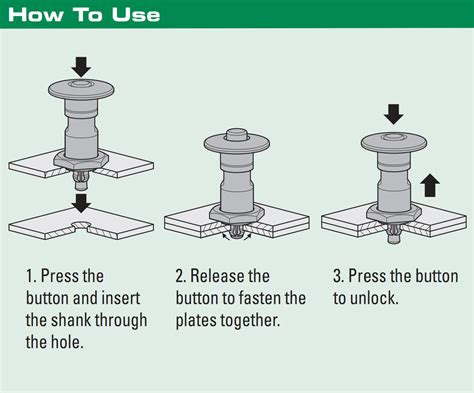 How To Use

1. Press the button and insert the shank through the hole.

2. Release the button to fasten the plates together.

3. Press the button to unlock.