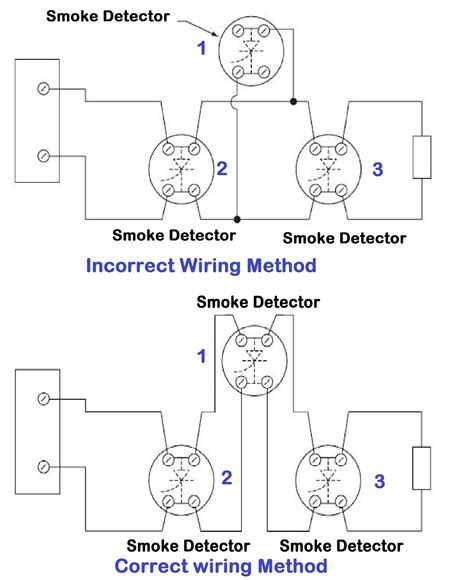 Smoke Detector

1

2

3

Smoke Detector

Smoke Detector

Incorrect Wiring Method

Smoke Detector

1

2

3

Smoke Detector

Smoke Detector

Correct wiring Method