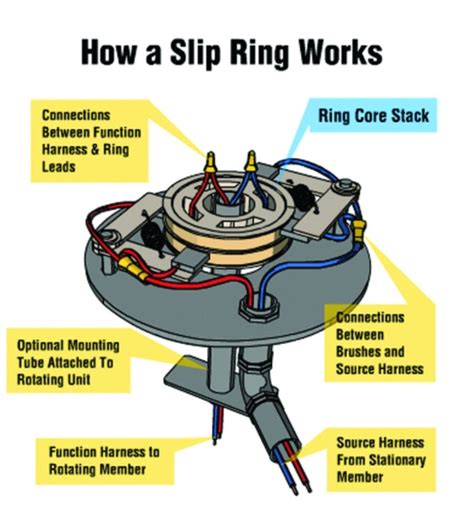 How a Slip Ring Works

Connections Between Function Harness & Ring Leads

Ring Core Stack

Connections Between Brushes and Source Harness

Optional Mounting Tube Attached To Rotating Unit

Function Harness to Rotating Member

Source Harness From Stationary Member