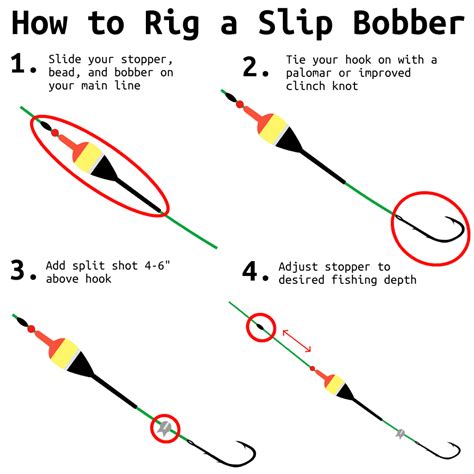 How to Rig a Slip Bobber

1. Slide your stopper, bead, and bobber on your main line

2. Tie your hook on with a palomar or improved clinch knot

3. Add split shot 4-6" above hook

4. Adjust stopper to desired fishing depth