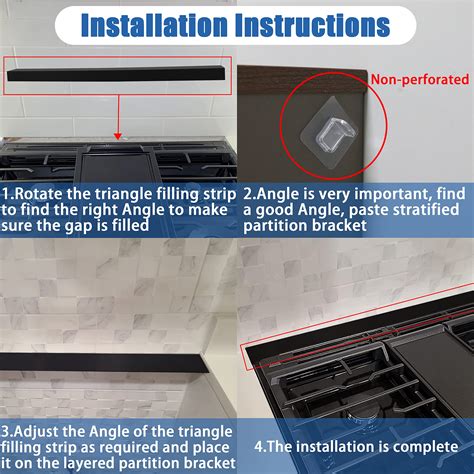 Installation Instructions

Non-perforated

1.Rotate the triangle filling strip to find the right Angle to make sure the gap is filled

2.Angle is very important, find a good Angle, paste stratified partition bracket

3.Adjust the Angle of the triangle filling strip as required and place it on the layered partition bracket

4.The installation is complete