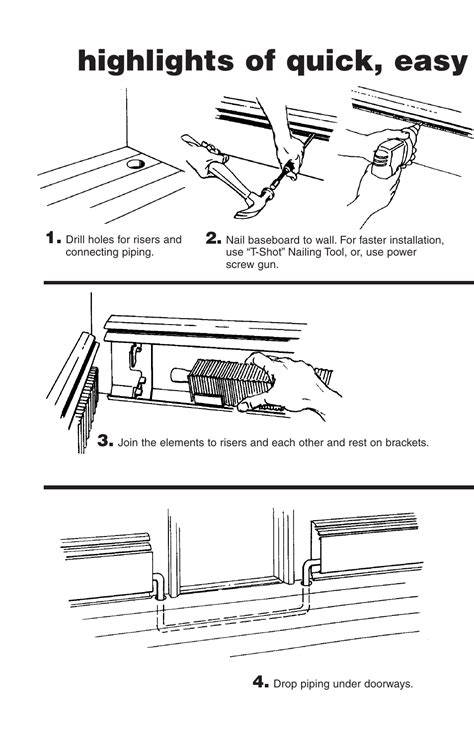 highlights of quick, easy

1. Drill holes for risers and connecting piping.

2. Nail baseboard to wall. For faster installation, use "T-Shot" Nailing Tool, or, use power screw gun.

3. Join the elements to risers and each other and rest on brackets.

4. Drop piping under doorways.