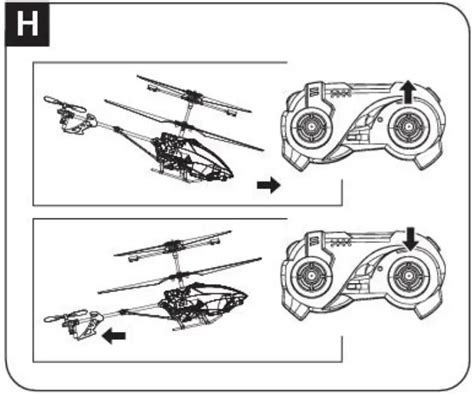 H