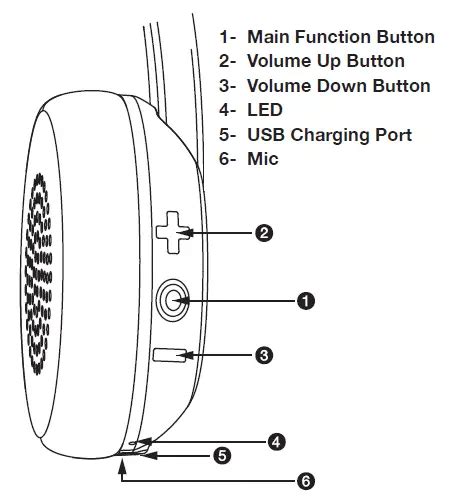 1- Main Function Button
2- Volume Up Button
3- Volume Down Button
4- LED
5- USB Charging Port
6- Mic

2

1

3

4

5

6