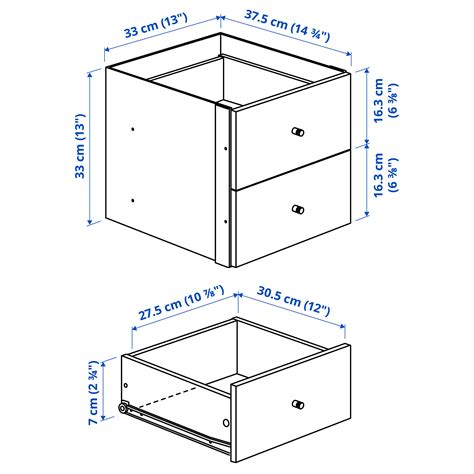 33 cm (13")
37.5 cm (14 ¾")
33 cm (13")
16.3 cm (6 ⅜")
16.3 cm (6 ⅜")
27.5 cm (10 ⅞")
30.5 cm (12")
7 cm (2 ¾")