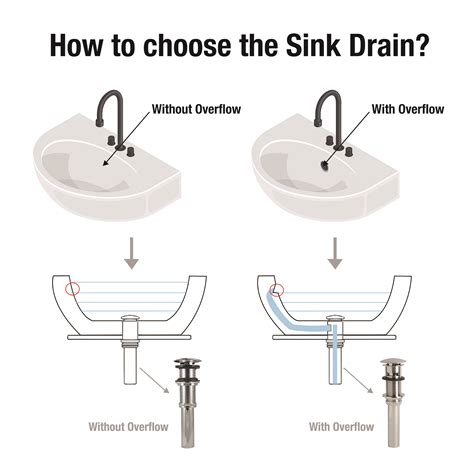 How to choose the Sink Drain?

Without Overflow

With Overflow

Without Overflow

With Overflow