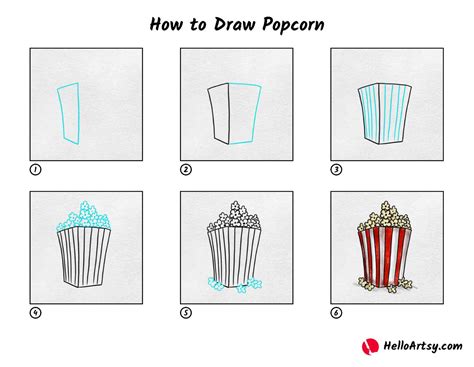 How to Draw Popcorn

1

2

3

4

5

6

HelloArtsy.com