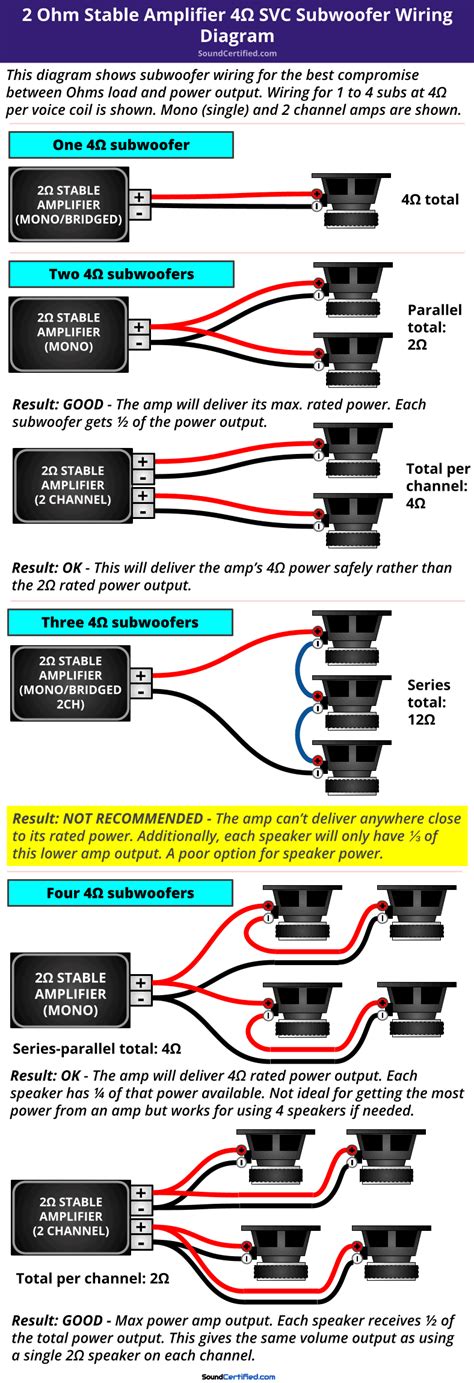 2 Ohm Stable Amplifier 4Ω SVC Subwoofer Wiring Diagram
SoundCertified.com

This diagram shows subwoofer wiring for the best compromise between Ohms load and power output. Wiring for 1 to 4 subs at 4Ω per voice coil is shown. Mono (single) and 2 channel amps are shown.

One 4Ω subwoofer

2Ω STABLE AMPLIFIER (MONO/BRIDGED)

+
-

4Ω total

Two 4Ω subwoofers

2Ω STABLE AMPLIFIER (MONO)

+
-

Parallel total: 2Ω

Result: GOOD - The amp will deliver its max. rated power. Each subwoofer gets ½ of the power output.

2Ω STABLE AMPLIFIER (2 CHANNEL)

+
-
+
-

Total per channel: 4Ω

Result: OK - This will deliver the amp's 4Ω power safely rather than the 2Ω rated power output.

Three 4Ω subwoofers

2Ω STABLE AMPLIFIER (MONO/BRIDGED 2CH)

+
-

Series total: 12Ω

Result: NOT RECOMMENDED - The amp can't deliver anywhere close to its rated power. Additionally, each speaker will only have ⅓ of this lower amp output. A poor option for speaker power.

Four 4Ω subwoofers

2Ω STABLE AMPLIFIER (MONO)

+
-

Series-parallel total: 4Ω

Result: OK - The amp will deliver 4Ω rated power output. Each speaker has ¼ of that power available. Not ideal for getting the most power from an amp but works for using 4 speakers if needed.

2Ω STABLE AMPLIFIER (2 CHANNEL)

+
-
+
-

Total per channel: 2Ω

Result: GOOD - Max power amp output. Each speaker receives ½ of the total power output. This gives the same volume output as using a single 2Ω speaker on each channel.

SoundCertified.com