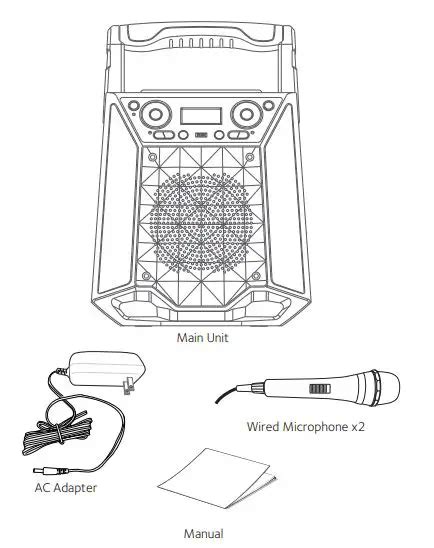 Main Unit

Wired Microphone x2

AC Adapter

Manual