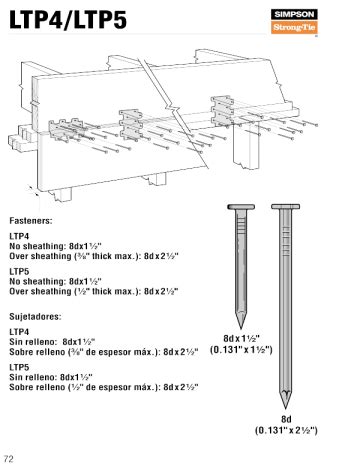 LTP4/LTP5

SIMPSON
Strong-Tie

Fasteners:

LTP4
No sheathing: 8dx1½"
Over sheathing (⅜" thick max.): 8d x 2½"

LTP5
No sheathing: 8dx1½"
Over sheathing (½" thick max.): 8d x 2½"

Sujetadores:

LTP4
Sin relleno: 8dx1½"
Sobre relleno (⅜" de espesor máx.): 8d x 2½"

LTP5
Sin relleno: 8dx1½"
Sobre relleno (½" de espesor máx.): 8d x 2½"

8d x 1½"
(0.131" x 1½")

8d
(0.131" x 2½")

72