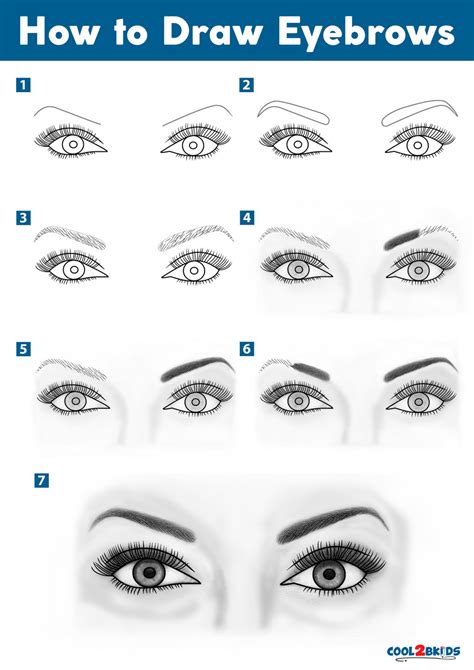 How to Draw Eyebrows

1

2

3

4

5

6

7

COOL2BKIDS