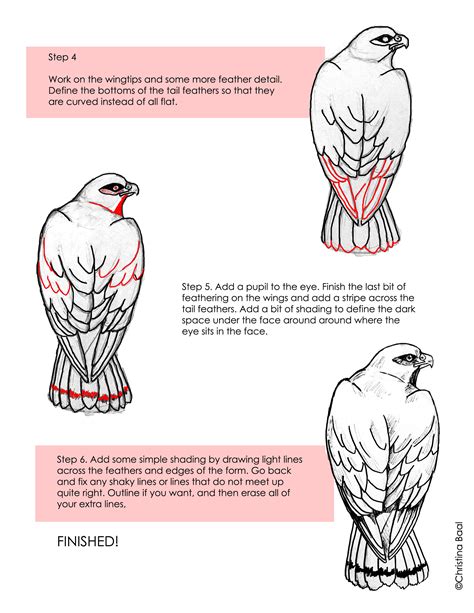 Step 4

Work on the wingtips and some more feather detail. Define the bottoms of the tail feathers so that they are curved instead of all flat.

Step 5. Add a pupil to the eye. Finish the last bit of feathering on the wings and add a stripe across the tail feathers. Add a bit of shading to define the dark space under the face around around where the eye sits in the face.

Step 6. Add some simple shading by drawing light lines across the feathers and edges of the form. Go back and fix any shaky lines or lines that do not meet up quite right. Outline if you want, and then erase all of your extra lines.

FINISHED!

©Christina Baal