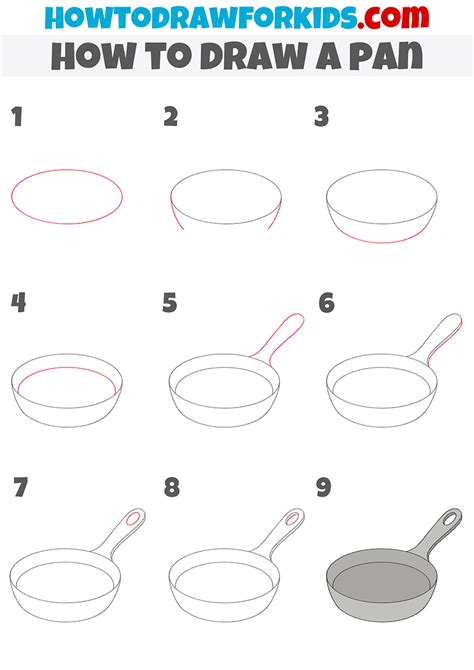 HOWTODRAWFORKIDS.com
HOW TO DRAW A PAN

1

2

3

4

5

6

7

8

9