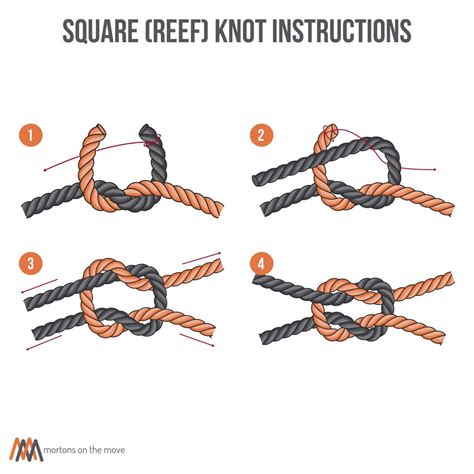 SQUARE (REEF) KNOT INSTRUCTIONS

1

2

3

4

mortons on the move