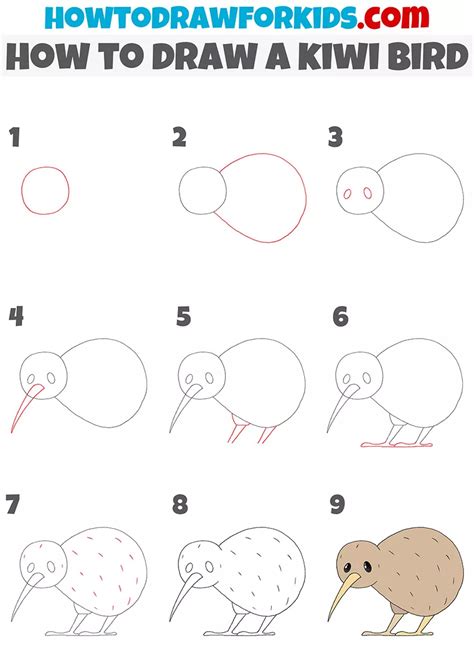 HOWTODRAWFORKIDS.com
HOW TO DRAW A KIWI BIRD

1
2
3
4
5
6
7
8
9