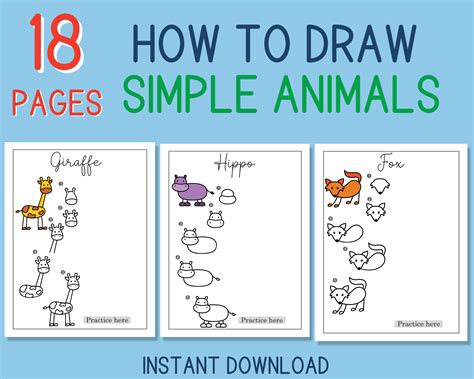 18 PAGES

HOW TO DRAW SIMPLE ANIMALS

Giraffe

Practice here

Hippo

Practice here

Fox

Practice here

INSTANT DOWNLOAD