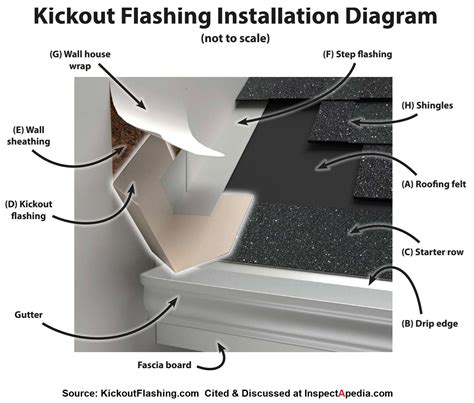 Kickout Flashing Installation Diagram

(not to scale)

(G) Wall house wrap

(F) Step flashing

(H) Shingles

(E) Wall sheathing

(A) Roofing felt

(D) Kickout flashing

(C) Starter row

Gutter

(B) Drip edge

Fascia board

Source: KickoutFlashing.com Cited & Discussed at InspectApedia.com