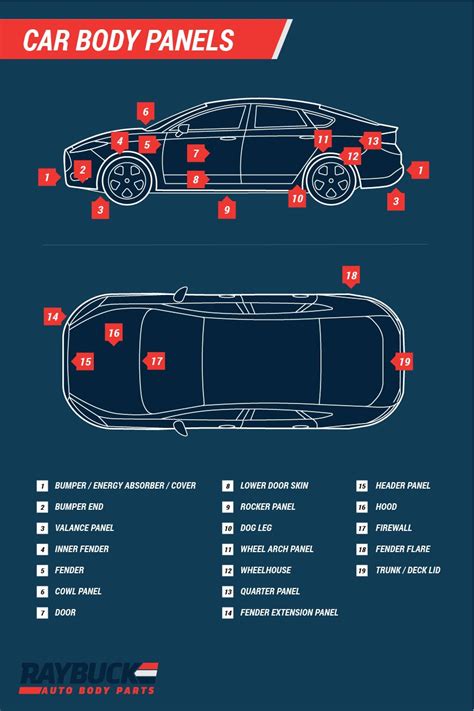 CAR BODY PANELS

6
4
5
7
11
13
12
1
2
8
1
3
9
10
3

18
14
16
15
17
19

1 BUMPER / ENERGY ABSORBER / COVER
2 BUMPER END
3 VALANCE PANEL
4 INNER FENDER
5 FENDER
6 COWL PANEL
7 DOOR

8 LOWER DOOR SKIN
9 ROCKER PANEL
10 DOG LEG
11 WHEEL ARCH PANEL
12 WHEELHOUSE
13 QUARTER PANEL
14 FENDER EXTENSION PANEL

15 HEADER PANEL
16 HOOD
17 FIREWALL
18 FENDER FLARE
19 TRUNK / DECK LID

RAYBUCK
AUTO BODY PARTS