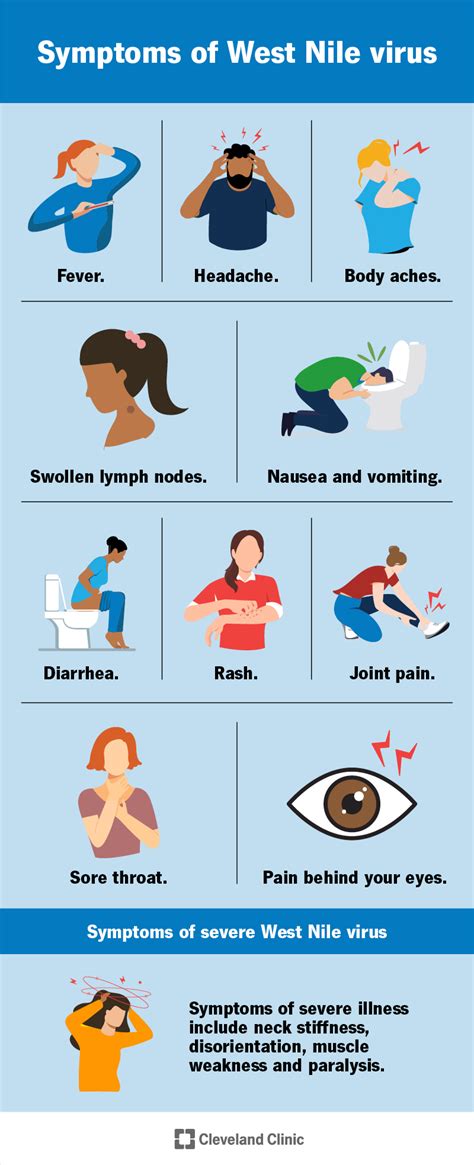 Symptoms of West Nile virus

Fever.

Headache.

Body aches.

Swollen lymph nodes.

Nausea and vomiting.

Diarrhea.

Rash.

Joint pain.

Sore throat.

Pain behind your eyes.

Symptoms of severe West Nile virus

Symptoms of severe illness include neck stiffness, disorientation, muscle weakness and paralysis.

Cleveland Clinic