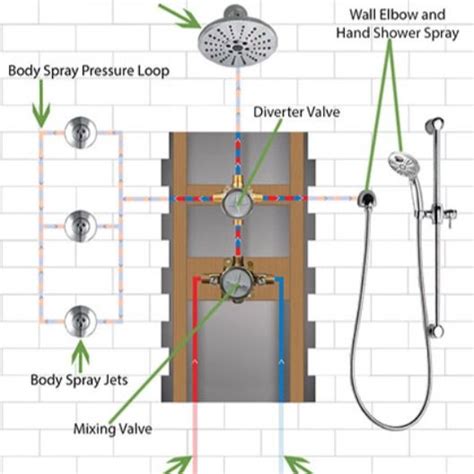 Wall Elbow and Hand Shower Spray

Body Spray Pressure Loop

Diverter Valve

Body Spray Jets

Mixing Valve