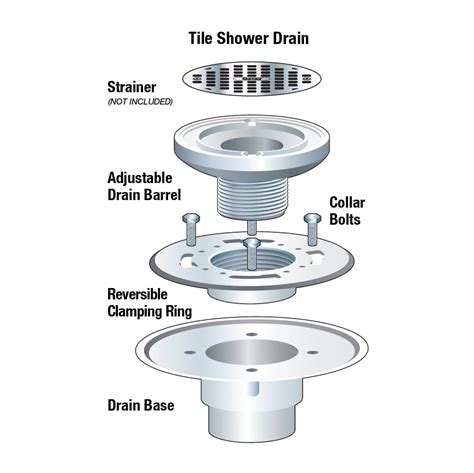 Tile Shower Drain

Strainer
(NOT INCLUDED)

Adjustable
Drain Barrel

Collar
Bolts

Reversible
Clamping Ring

Drain Base