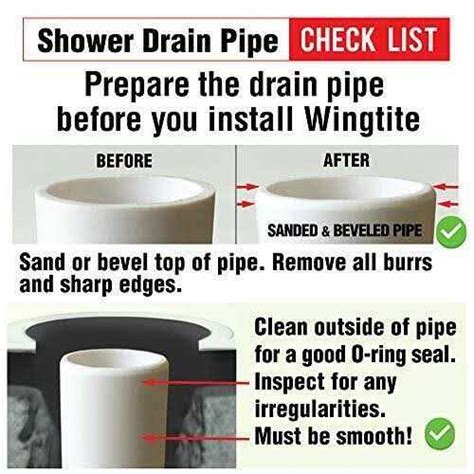 Shower Drain Pipe CHECK LIST

Prepare the drain pipe before you install Wingtite

BEFORE

AFTER

SANDED & BEVELED PIPE

Sand or bevel top of pipe. Remove all burrs and sharp edges.

Clean outside of pipe for a good O-ring seal. Inspect for any irregularities. Must be smooth!