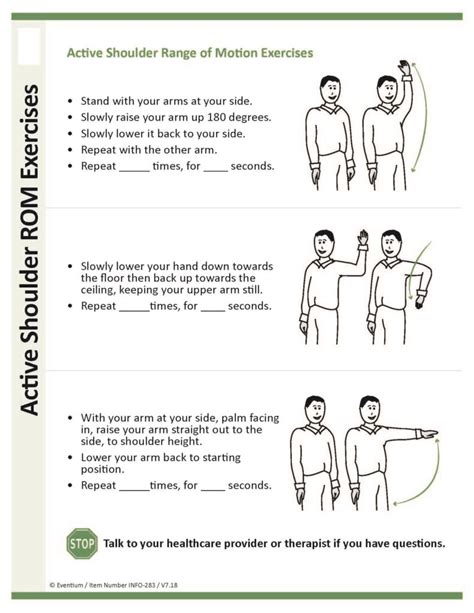 Active Shoulder ROM Exercises

Active Shoulder Range of Motion Exercises

• Stand with your arms at your side.
• Slowly raise your arm up 180 degrees.
• Slowly lower it back to your side.
• Repeat with the other arm.
• Repeat _____ times, for ____ seconds.

• Slowly lower your hand down towards the floor then back up towards the ceiling, keeping your upper arm still.
• Repeat _____times, for ____ seconds.

• With your arm at your side, palm facing in, raise your arm straight out to the side, to shoulder height.
• Lower your arm back to starting position.
• Repeat _____times, for ____ seconds.

STOP Talk to your healthcare provider or therapist if you have questions.

© Eventium / Item Number INFO-283 / V7.18