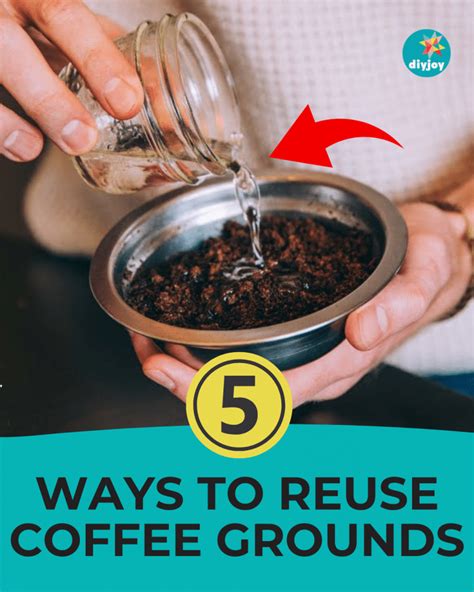 diyjoy

5

WAYS TO REUSE COFFEE GROUNDS