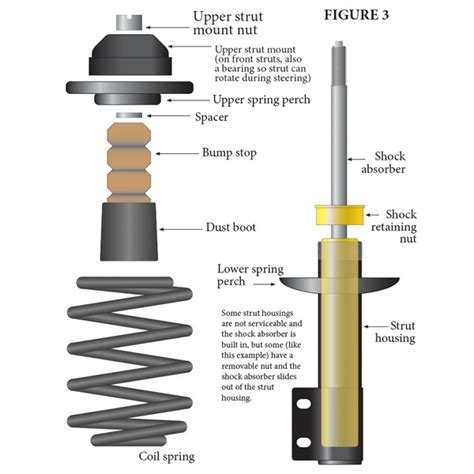 FIGURE 3

Upper strut mount nut

Upper strut mount (on front struts, also a bearing so strut can rotate during steering)

Upper spring perch

Spacer

Bump stop

Dust boot

Shock absorber

Shock retaining nut

Lower spring perch

Some strut housings are not serviceable and the shock absorber is built in, but some (like this example) have a removable nut and the shock absorber slides out of the strut housing.

Strut housing

Coil spring